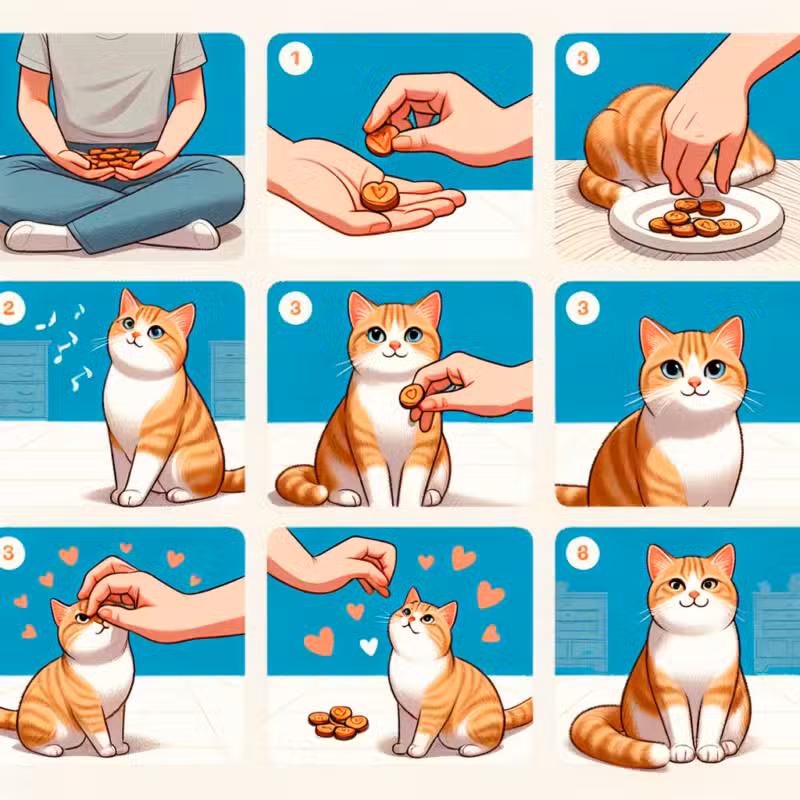 1

3

2

3

3

3

8