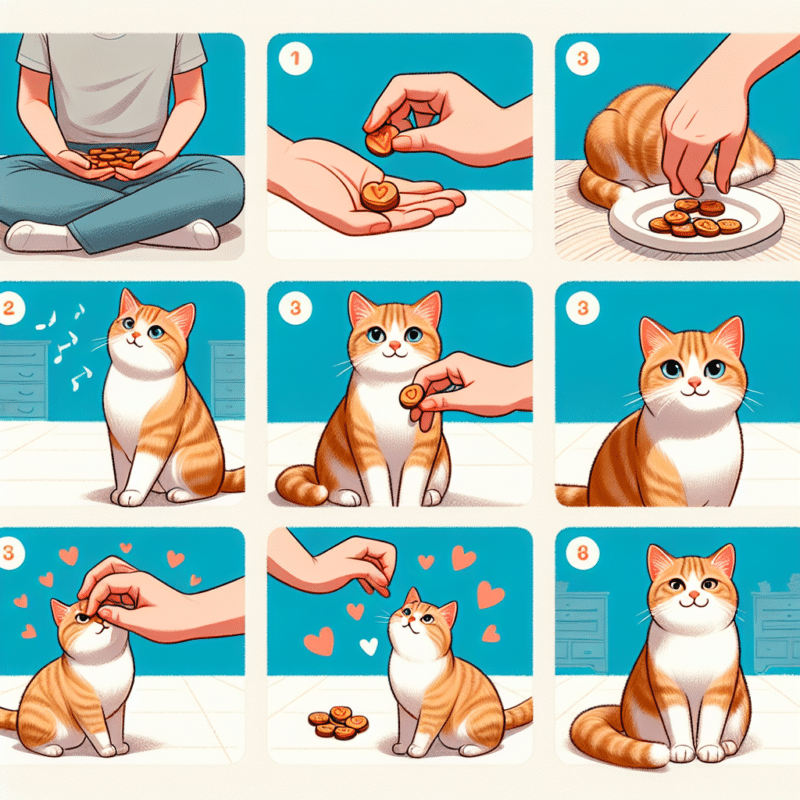 1

3

2

3

3

3

8